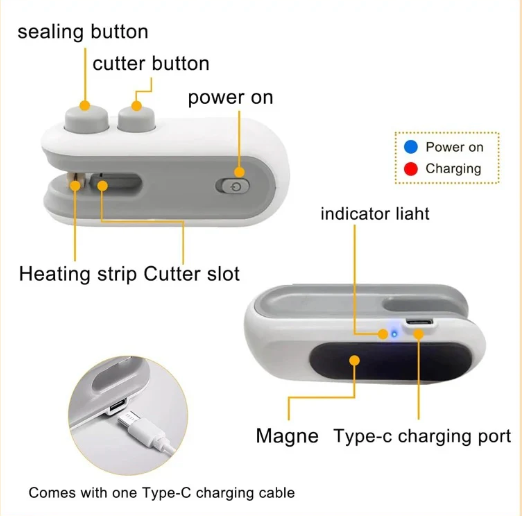 sealing button

cutter button

power on

Power on

Charging

indicator liaht

Heating strip Cutter slot

Magne Type-c charging port

Comes with one Type-C charging cable