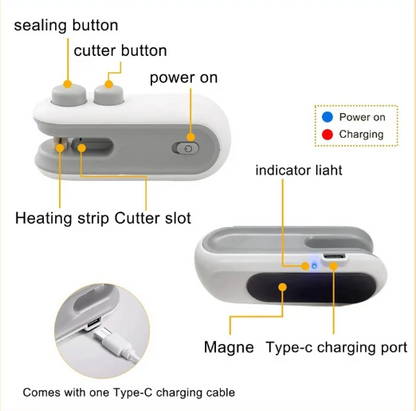 sealing button

cutter button

power on

Power on
Charging

indicator liaht

Heating strip Cutter slot

Magne Type-c charging port

Comes with one Type-C charging cable