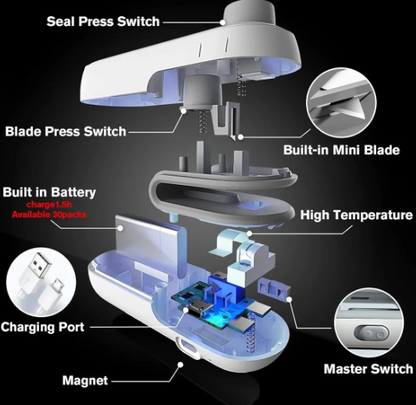 Seal Press Switch

Blade Press Switch

Built-in Mini Blade

Built in Battery
charge1.5h
Available 30packs

High Temperature

Charging Port

Master Switch

Magnet