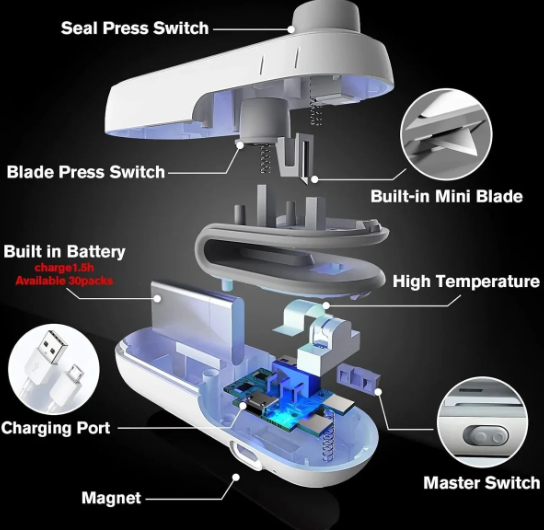 Seal Press Switch

Blade Press Switch

Built-in Mini Blade

Built in Battery
charge1.5h
Available 30packs

High Temperature

Charging Port

Master Switch

Magnet